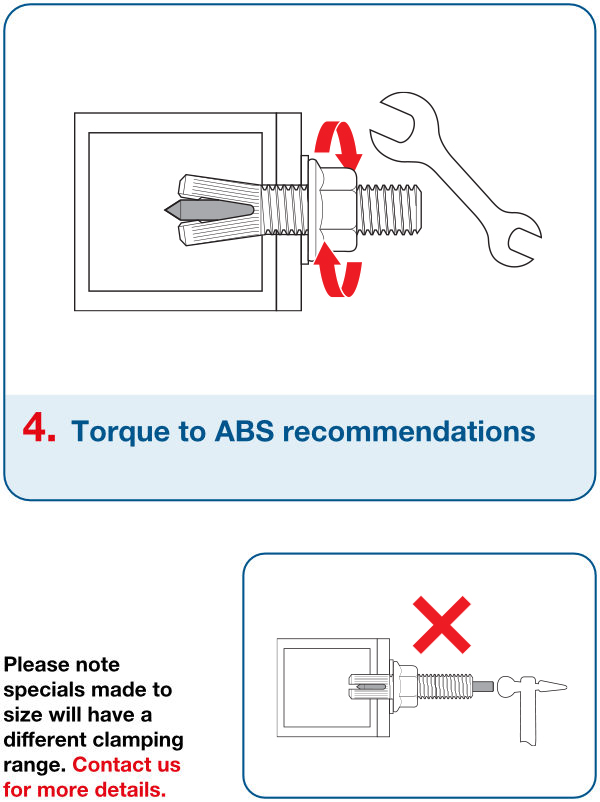 4. Torque to ABS recommendations

Please note specials made to size will have a different clamping range. Contact us for more details.